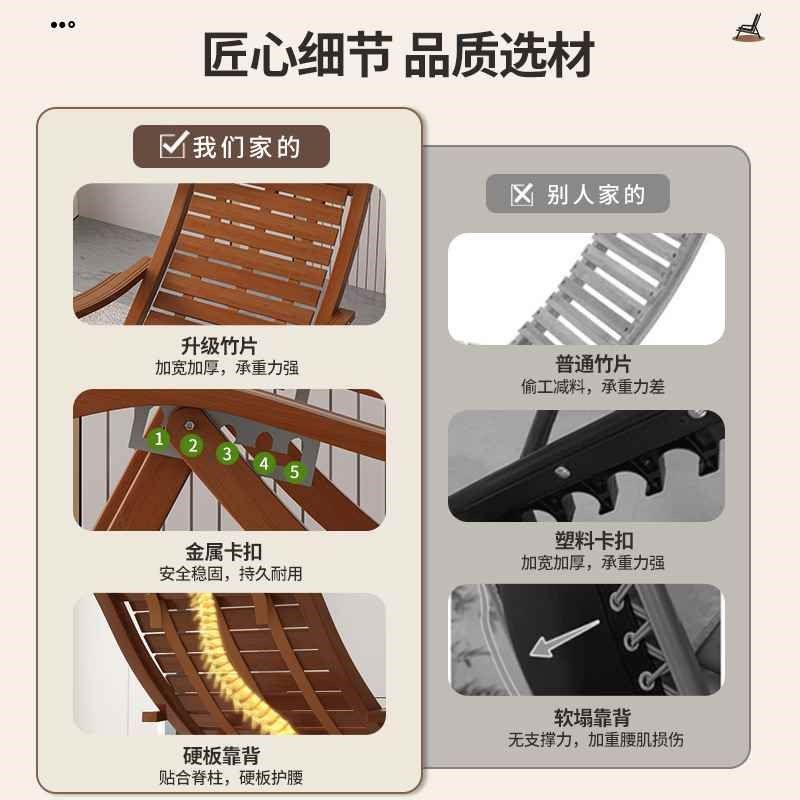 匠心细节 品质选材

我们家的

升级竹片
加宽加厚，承重力强

1 2 3 4 5

金属卡扣
安全稳固，持久耐用

硬板靠背
贴合脊柱，硬板护腰

别人家的

普通竹片
偷工减料，承重力差

塑料卡扣
加宽加厚，承重力强

软塌靠背
无支撑力，加重腰肌损伤