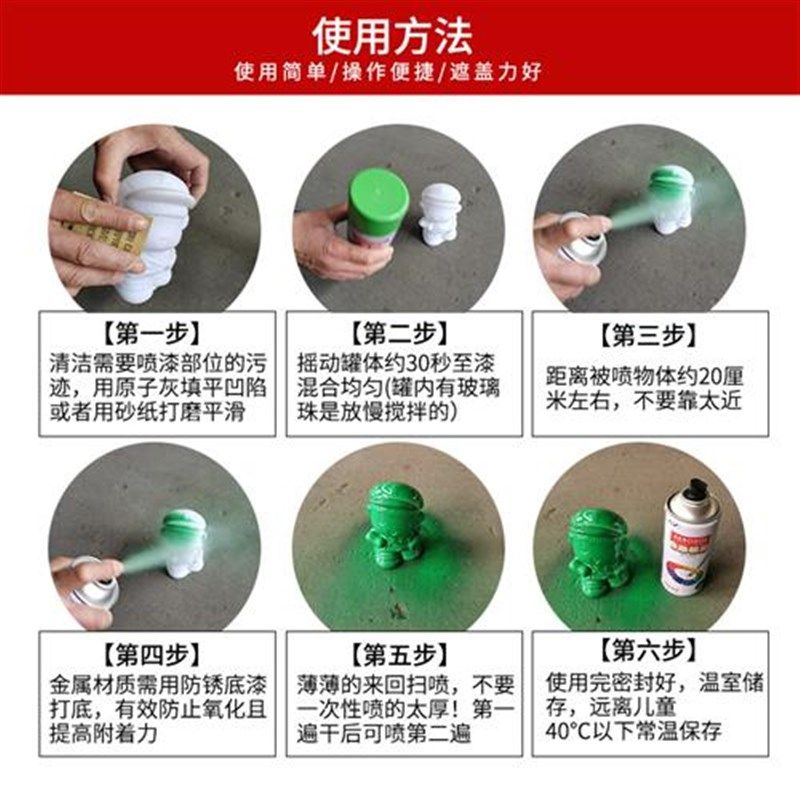 使用方法

使用简单/操作便捷/遮盖力好

【第一步】
清洁需要喷漆部位的污迹，用原子灰填平凹陷或者用砂纸打磨平滑

【第二步】
摇动罐体约30秒至漆混合均匀(罐内有玻璃珠是放慢搅拌的)

【第三步】
距离被喷物体约20厘米左右，不要靠太近

【第四步】
金属材质需用防锈底漆打底，有效防止氧化且提高附着力

【第五步】
薄薄的来回扫喷，不要一次性喷的太厚！第一遍干后可喷第二遍

【第六步】
使用完密封好，温室储存，远离儿童
40°C以下常温保存