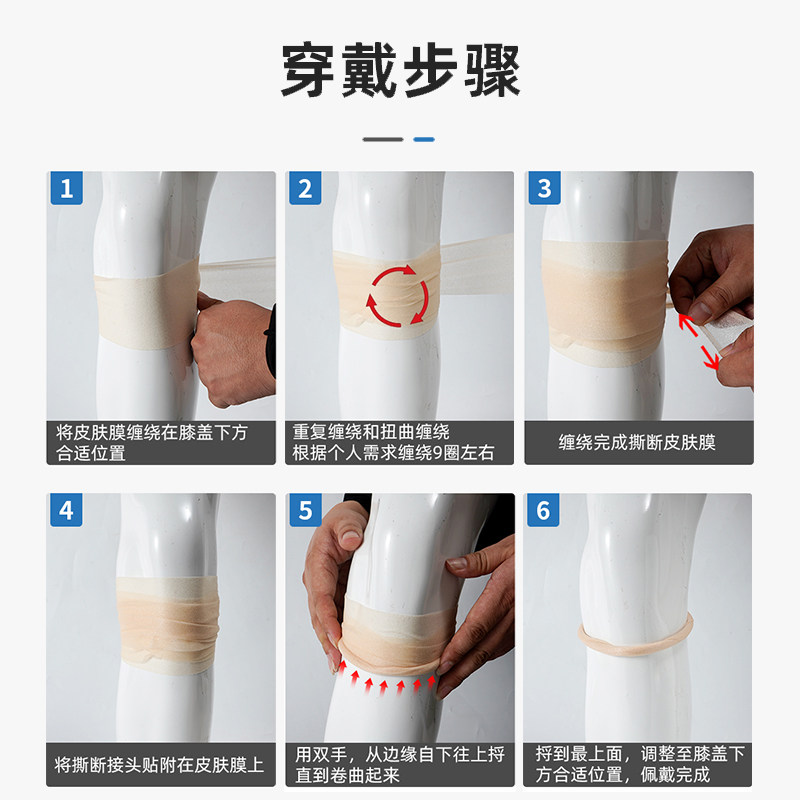 穿戴步骤

1
将皮肤膜缠绕在膝盖下方合适位置

2
重复缠绕和扭曲缠绕
根据个人需求缠绕9圈左右

3
缠绕完成撕断皮肤膜

4
将撕断接头贴附在皮肤膜上

5
用双手，从边缘自下往上捋直到卷曲起来

6
捋到最上面，调整至膝盖下方合适位置，佩戴完成