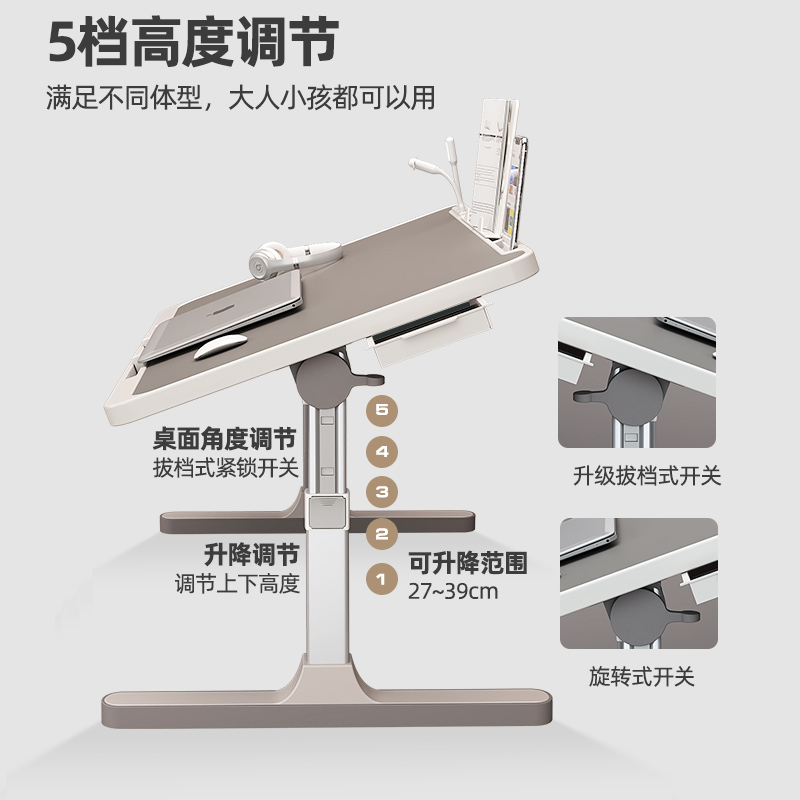 5档高度调节

满足不同体型，大人小孩都可以用

桌面角度调节
拔档式紧锁开关

5
4
3
2
1

升降调节
调节上下高度

可升降范围
27~39cm

升级拔档式开关

旋转式开关