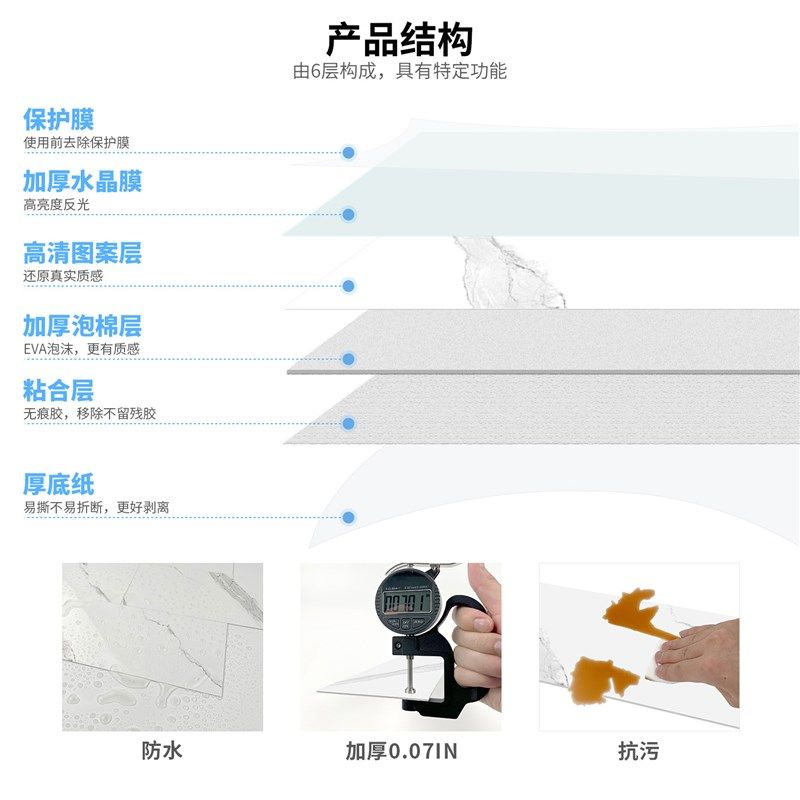 产品结构
由6层构成，具有特定功能

保护膜
使用前去除保护膜

加厚水晶膜
高亮度反光

高清图案层
还原真实质感

加厚泡棉层
EVA泡沫，更有质感

粘合层
无痕胶，移除不留残胶

厚底纸
易撕不易折断，更好剥离

00701

防水

加厚0.07IN

抗污