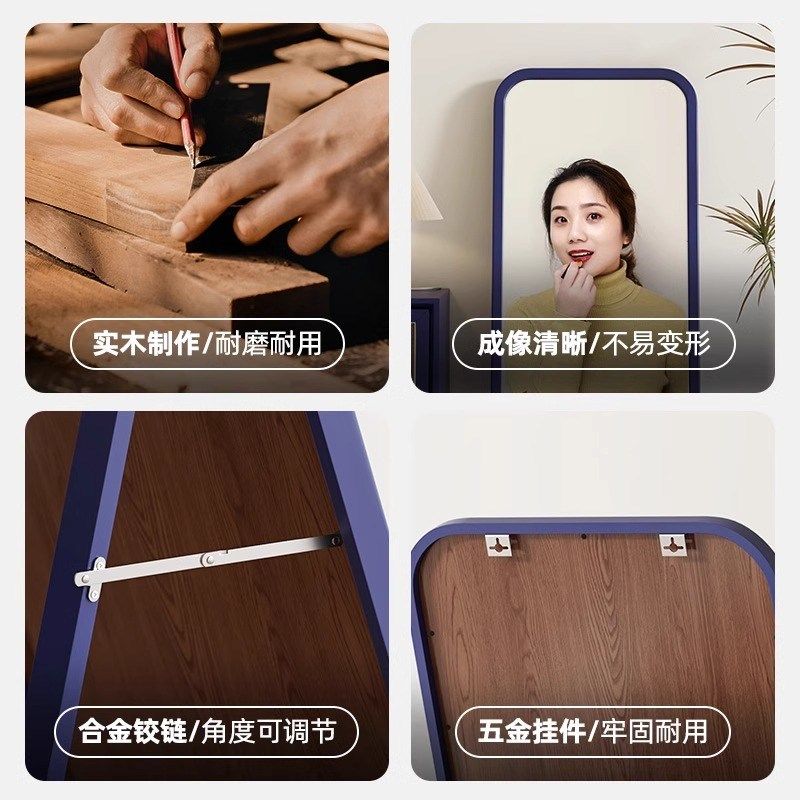 实木制作/耐磨耐用

成像清晰/不易变形

合金铰链/角度可调节

五金挂件/牢固耐用