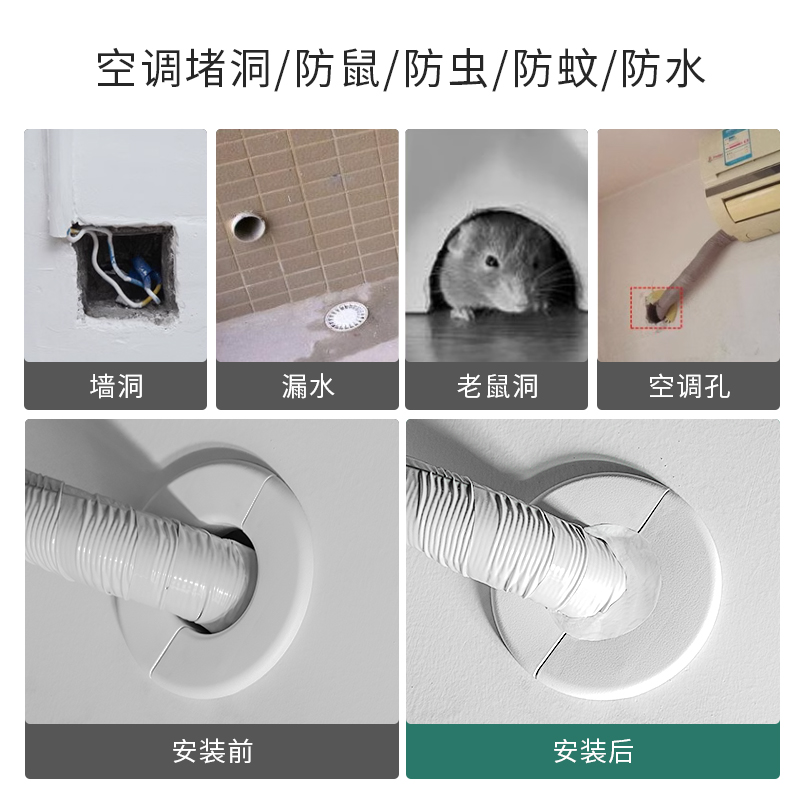 空调堵洞/防鼠/防虫/防蚊/防水

墙洞

漏水

老鼠洞

空调孔

安装前

安装后