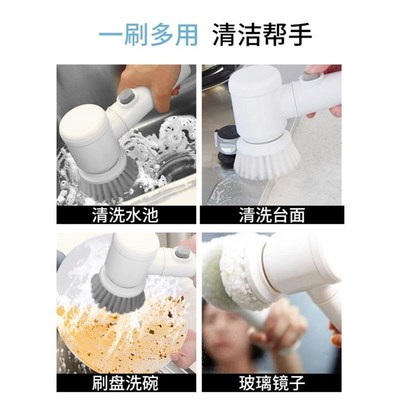 一刷多用 清洁帮手

清洗水池

清洗台面

刷盘洗碗

玻璃镜子