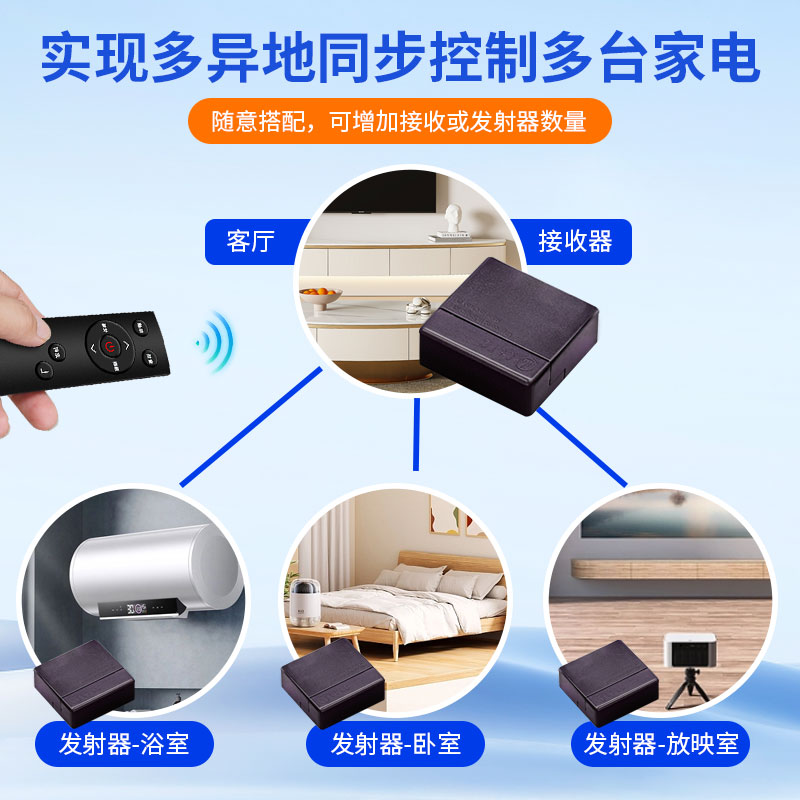 实现多异地同步控制多台家电

随意搭配，可增加接收或发射器数量

客厅

接收器

发射器-浴室

发射器-卧室

发射器-放映室