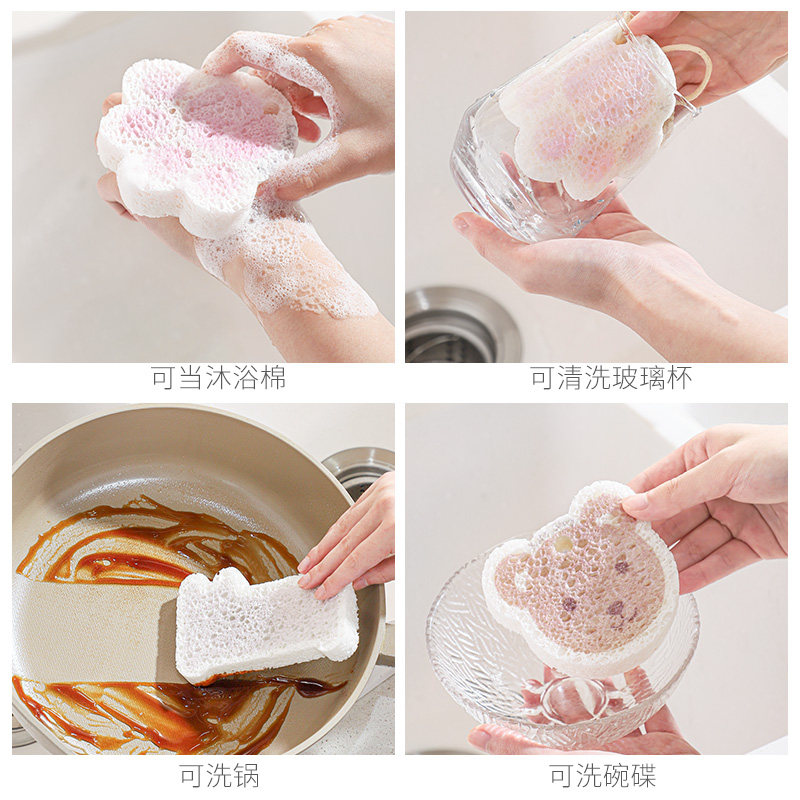 可当沐浴棉

可清洗玻璃杯

可洗锅

可洗碗碟