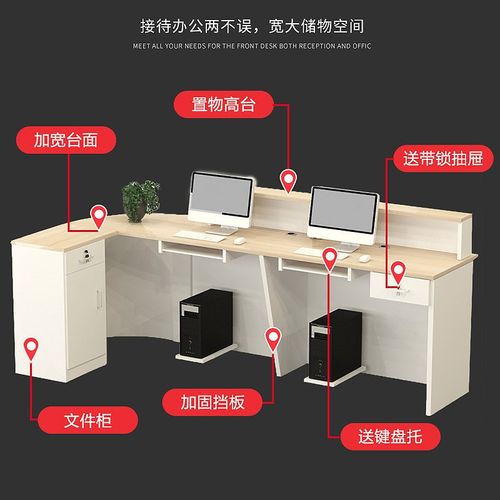 接待办公两不误，宽大储物空间

MEET ALL YOUR NEEDS FOR THE FRONT DESK BOTH RECEPTION AND OFFIC

置物高台

加宽台面

送带锁抽屉

加固挡板

文件柜

送键盘托