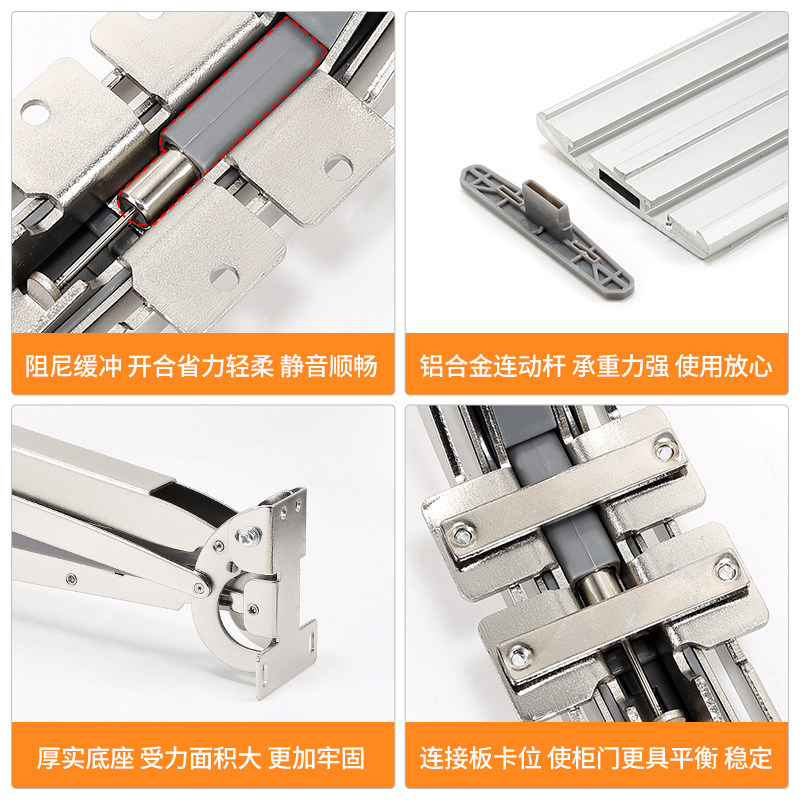 阻尼缓冲 开合省力轻柔 静音顺畅

铝合金连动杆 承重力强 使用放心

厚实底座 受力面积大 更加牢固

连接板卡位 使柜门更具平衡 稳定