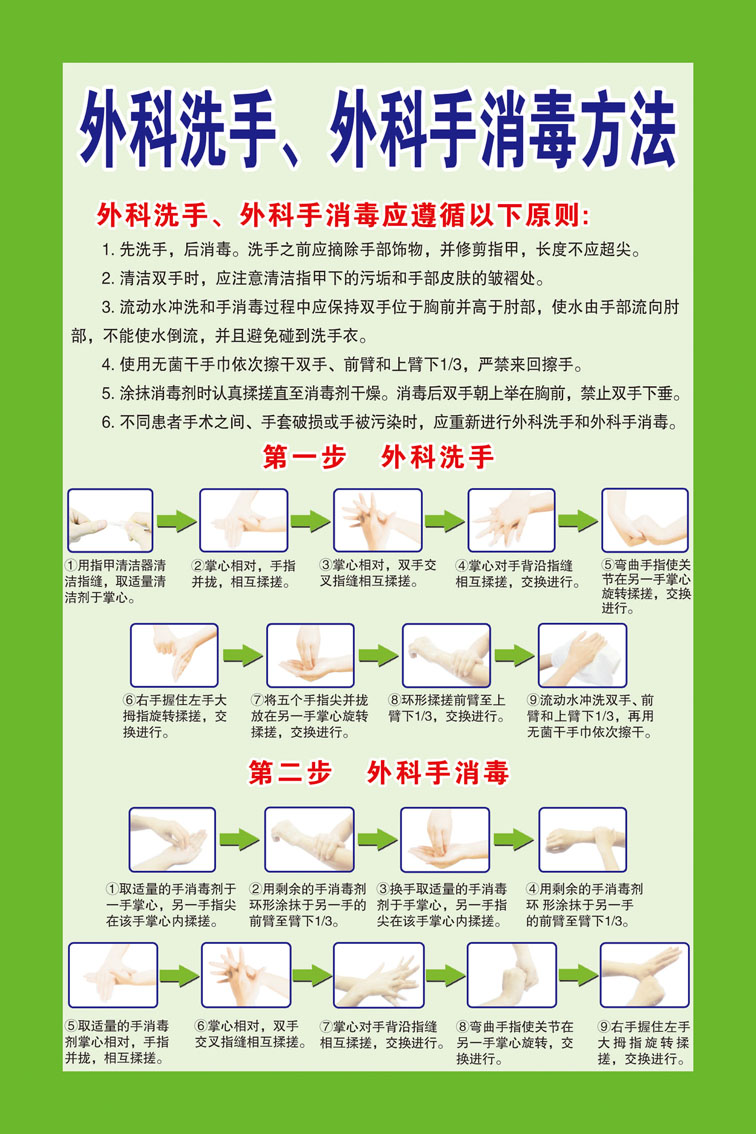 外科洗手、外科手消毒方法

外科洗手、外科手消毒应遵循以下原则:

1. 先洗手，后消毒。洗手之前应摘除手部饰物，并修剪指甲，长度不应超尖。

2. 清洁双手时，应注意清洁指甲下的污垢和手部皮肤的皱褶处。

3. 流动水冲洗和手消毒过程中应保持双手位于胸前并高于肘部，使水由手部流向肘部，不能使水倒流，并且避免碰到洗手衣。

4. 使用无菌干手巾依次擦干双手、前臂和上臂下1/3，严禁来回擦手。

5. 涂抹消毒剂时认真揉搓直至消毒剂干燥。消毒后双手朝上举在胸前，禁止双手下垂。

6. 不同患者手术之间、手套破损或手被污染时，应重新进行外科洗手和外科手消毒。

第一步　外科洗手

①用指甲清洁器清洁指缝，取适量清洁剂于掌心。

②掌心相对，手指并拢，相互揉搓。

③掌心相对，双手交叉指缝相互揉搓。

④掌心对手背沿指缝相互揉搓，交换进行。

⑤弯曲手指使关节在另一手掌心旋转揉搓，交换进行。

⑥右手握住左手大拇指旋转揉搓，交换进行。

⑦将五个手指尖并拢放在另一手掌心旋转揉搓，交换进行。

⑧环形揉搓前臂至上臂下1/3，交换进行。

⑨流动水冲洗双手、前臂和上臂下1/3，再用无菌干手巾依次擦干。

第二步　外科手消毒

①取适量的手消毒剂于一手掌心，另一手指尖在该手掌心内揉搓。

②用剩余的手消毒剂环形涂抹于另一手的前臂至臂下1/3。

③换手取适量的手消毒剂于手掌心，另一手指尖在该手掌心内揉搓。

④用剩余的手消毒剂环形涂抹于另一手的前臂至臂下1/3。

⑤取适量的手消毒剂掌心相对，手指并拢，相互揉搓。

⑥掌心相对，双手交叉指缝相互揉搓。

⑦掌心对手背沿指缝相互揉搓，交换进行。

⑧弯曲手指使关节在另一手掌心旋转，交换进行。

⑨右手握住左手大拇指旋转揉搓，交换进行。