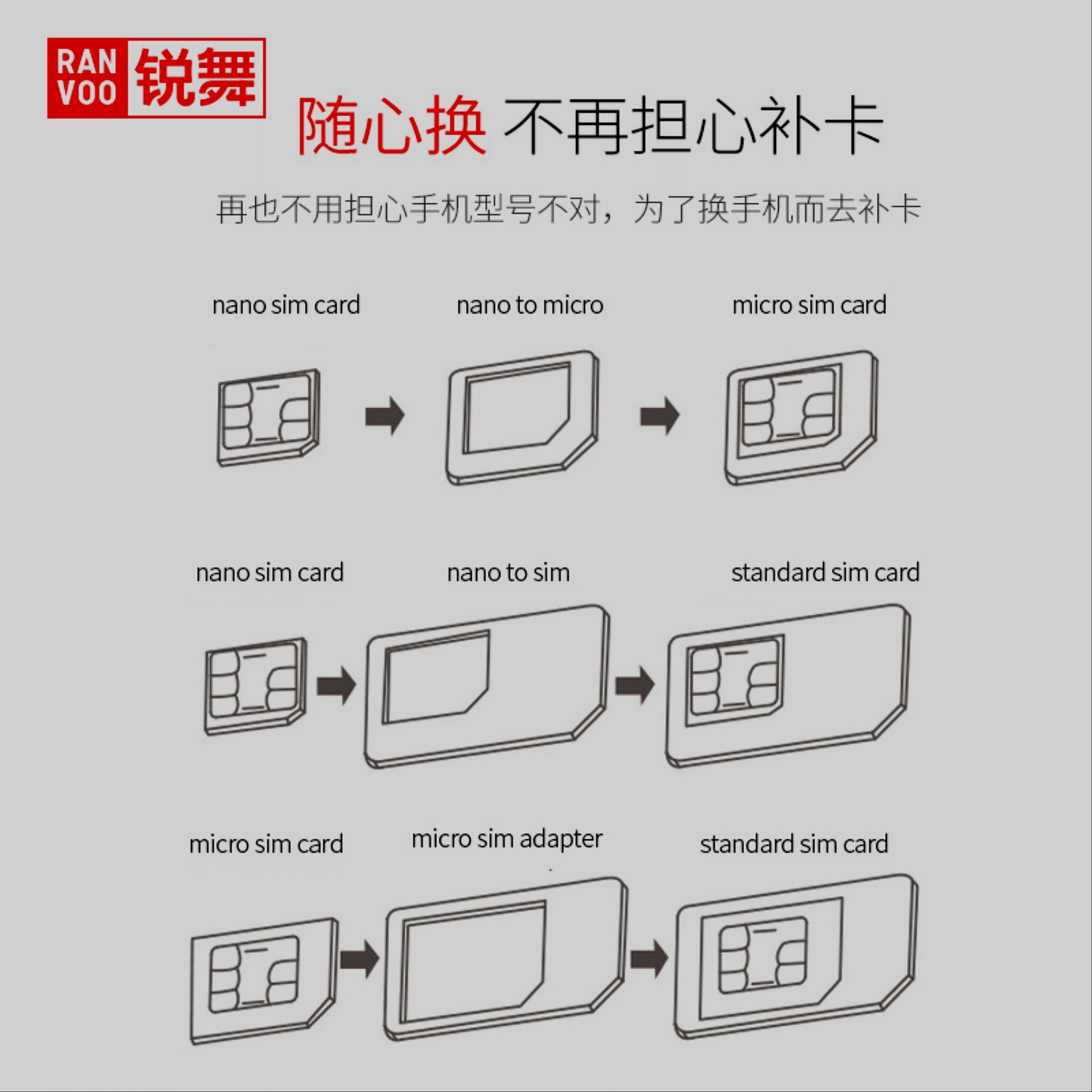 RAN VOO 锐舞

随心换 不再担心补卡

再也不用担心手机型号不对，为了换手机而去补卡

nano sim card

nano to micro

micro sim card

nano sim card

nano to sim

standard sim card

micro sim card

micro sim adapter

standard sim card