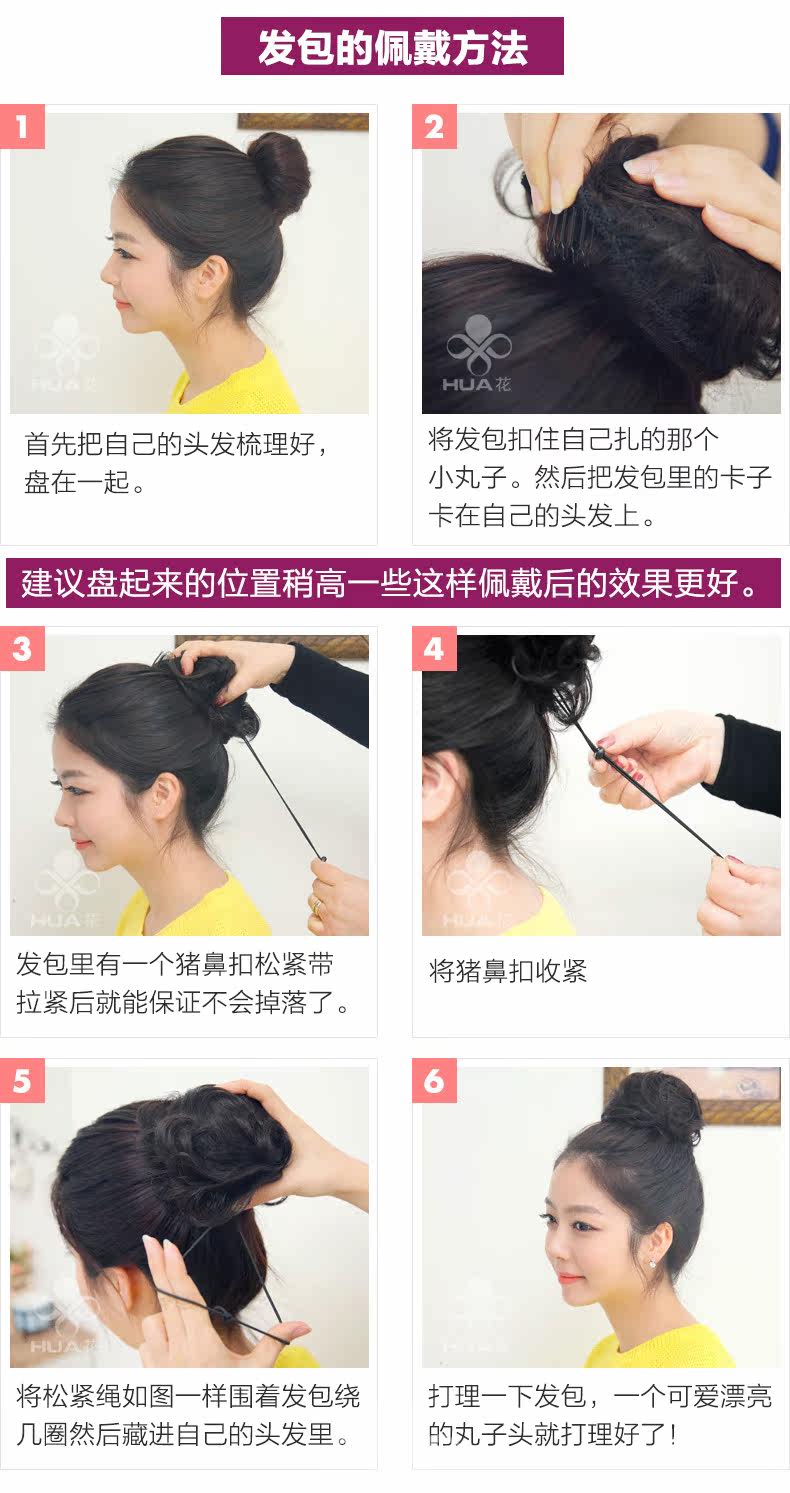 发包的佩戴方法

1

HUA 花

首先把自己的头发梳理好，盘在一起。

2

HUA 花

将发包扣住自己扎的那个小丸子。然后把发包里的卡子卡在自己的头发上。

建议盘起来的位置稍高一些这样佩戴后的效果更好。

3

HUA 花

发包里有一个猪鼻扣松紧带拉紧后就能保证不会掉落了。

4

HUA 花

将猪鼻扣收紧

5

HUA 花

将松紧绳如图一样围着发包绕几圈然后藏进自己的头发里。

6

打理一下发包，一个可爱漂亮的丸子头就打理好了!