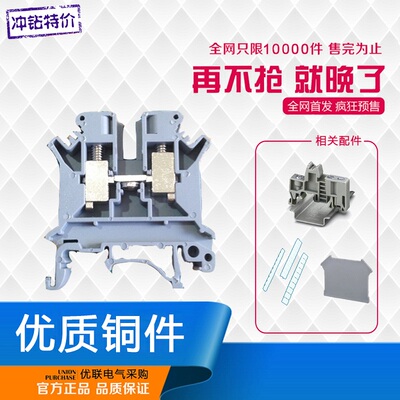 冲钻特价

全网只限10000件 售完为止

再不抢 就晚了

全网首发 疯狂预售

相关配件

优质铜件

UNION PURCHASE 优联电气采购

官方正品 品质保证