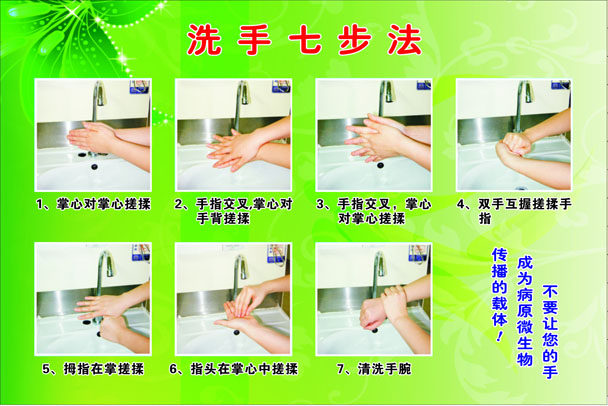 洗手七步法

1、掌心对掌心搓揉

2、手指交叉,掌心对手背搓揉

3、手指交叉，掌心对掌心搓揉

4、双手互握搓揉手指

5、拇指在掌搓揉

6、指头在掌心中搓揉

7、清洗手腕

不要让您的手成为病原微生物传播的载体！