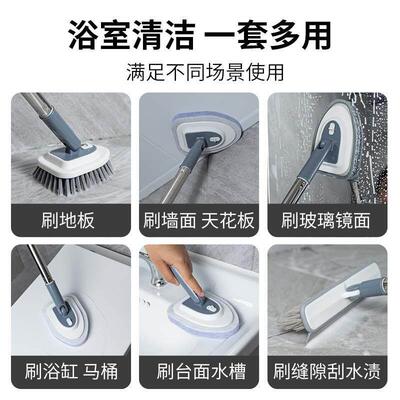 浴室清洁 一套多用

满足不同场景使用

刷地板

刷墙面 天花板

刷玻璃镜面

刷浴缸 马桶

刷台面水槽

刷缝隙刮水渍