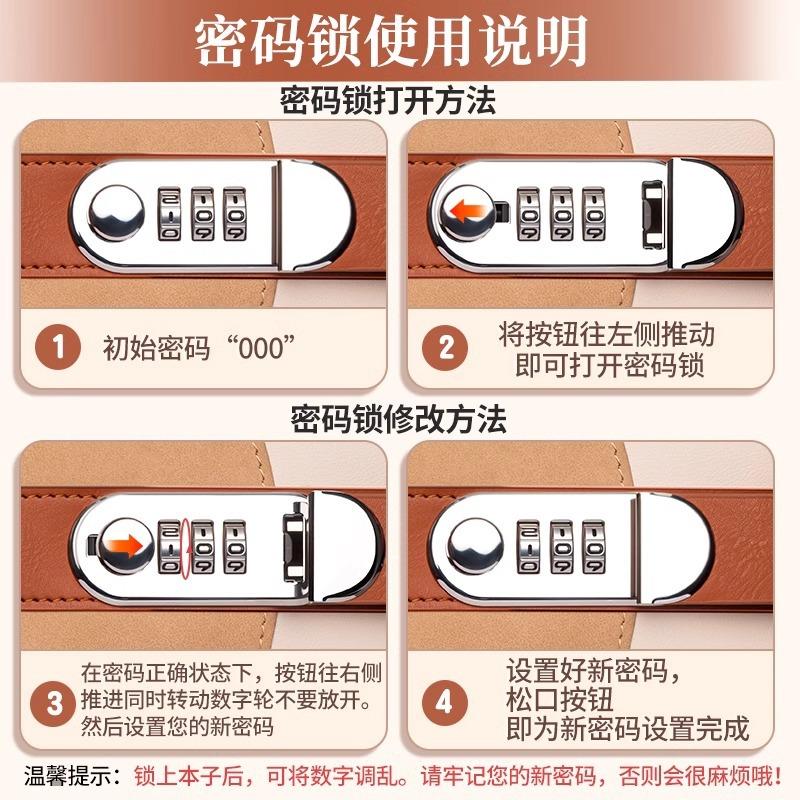 密码锁使用说明

密码锁打开方法

1 初始密码“000”

2 将按钮往左侧推动 即可打开密码锁

密码锁修改方法

3 在密码正确状态下，按钮往右侧推进同时转动数字轮不要放开。然后设置您的新密码

4 设置好新密码，松口按钮 即为新密码设置完成

温馨提示：锁上本子后，可将数字调乱。请牢记您的新密码，否则会很麻烦哦！