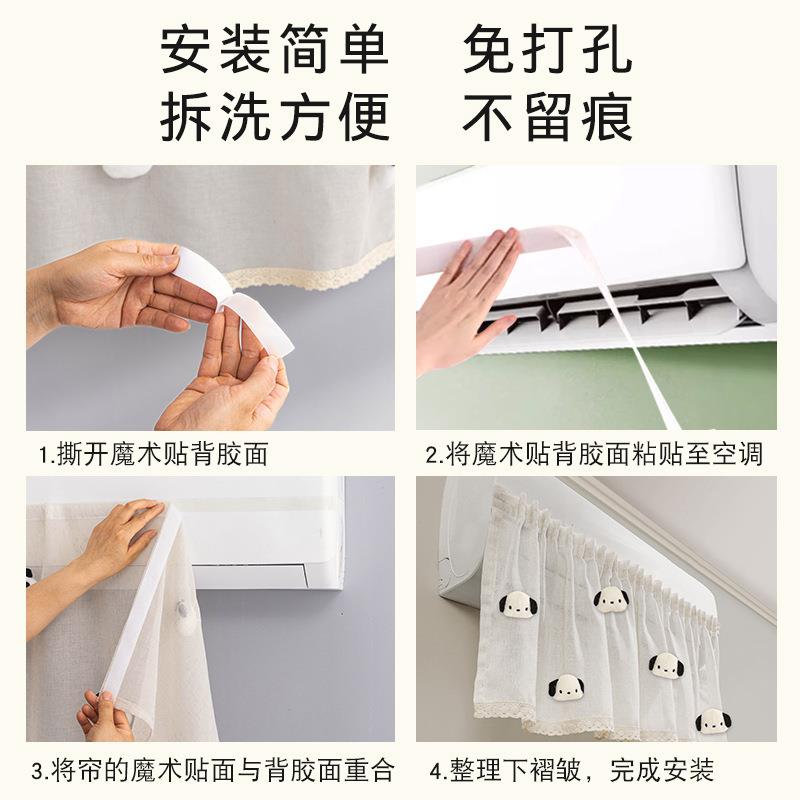 安装简单　免打孔
拆洗方便　不留痕

1.撕开魔术贴背胶面

2.将魔术贴背胶面粘贴至空调

3.将帘的魔术贴面与背胶面重合

4.整理下褶皱，完成安装