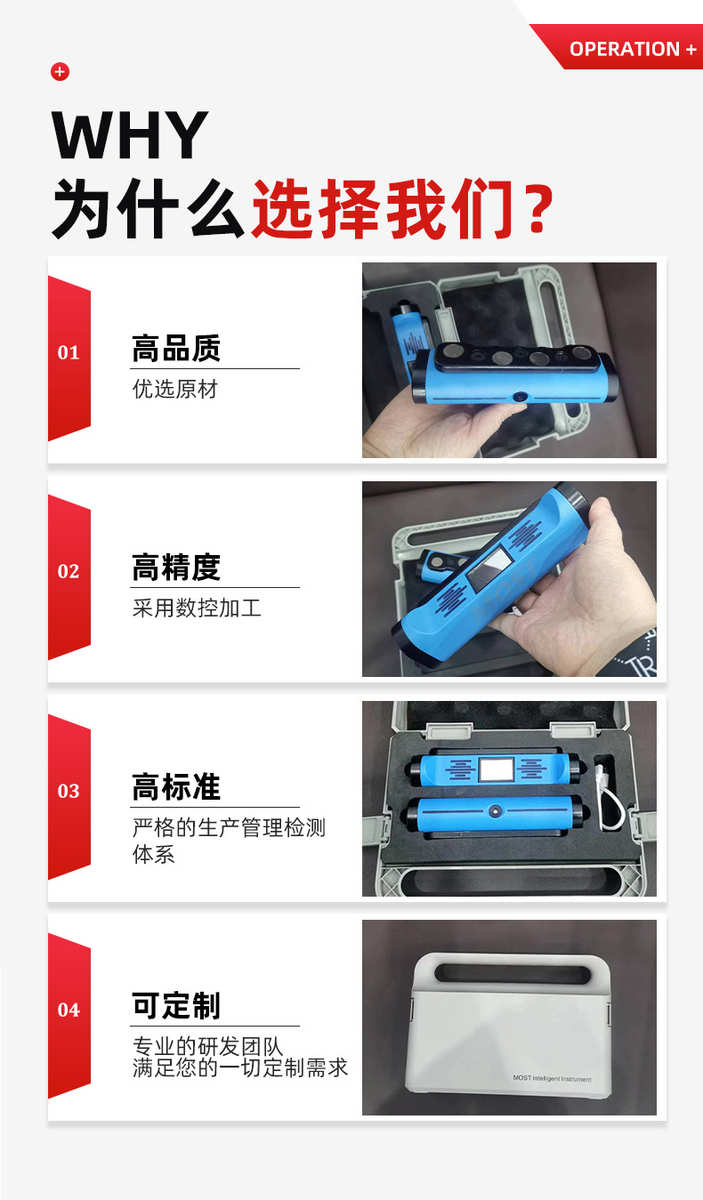 OPERATION +

WHY
为什么选择我们?

01
高品质
优选原材

02
高精度
采用数控加工

03
高标准
严格的生产管理检测体系

04
可定制
专业的研发团队
满足您的一切定制需求

MOST Intelligent Instrument