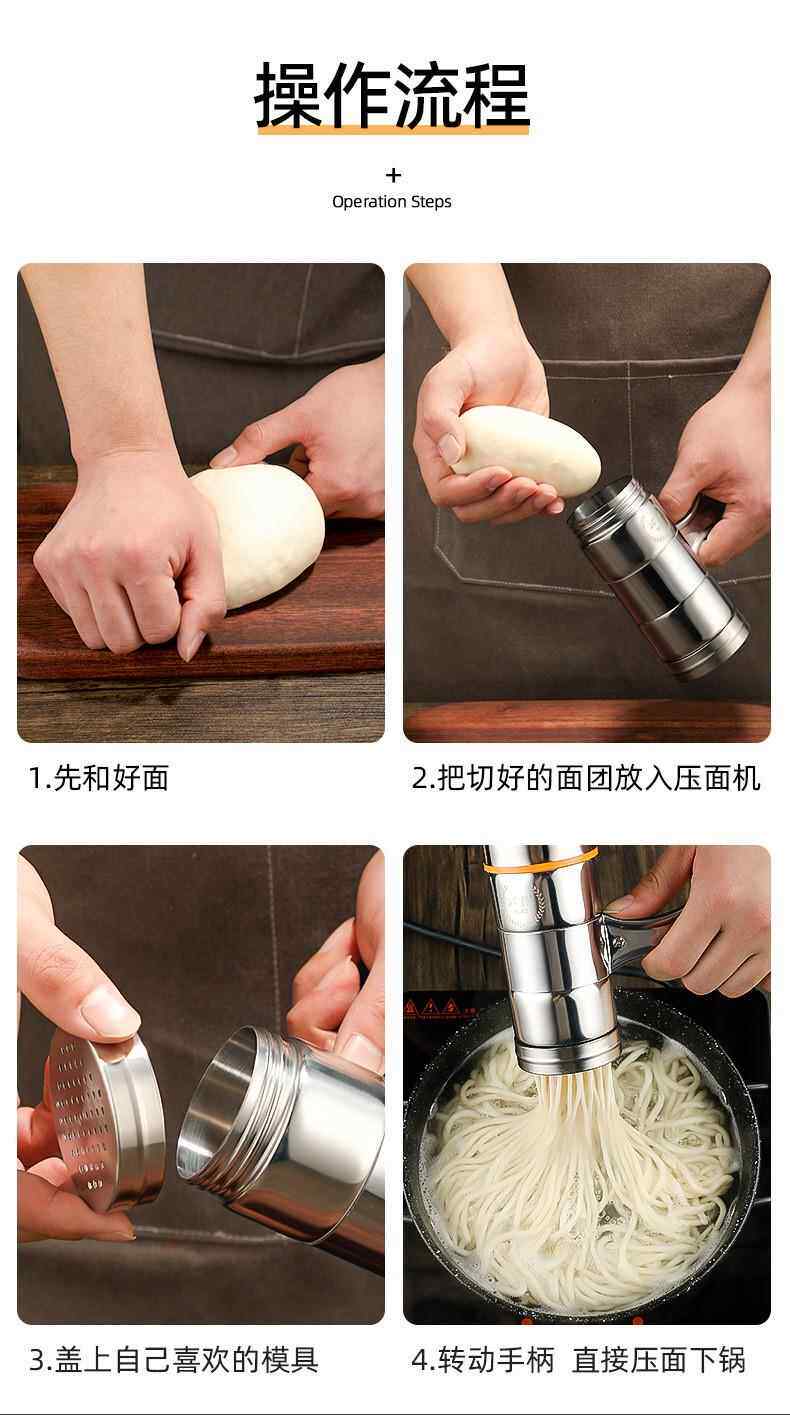 操作流程

+
Operation Steps

1.先和好面

2.把切好的面团放入压面机

3.盖上自己喜欢的模具

4.转动手柄 直接压面下锅