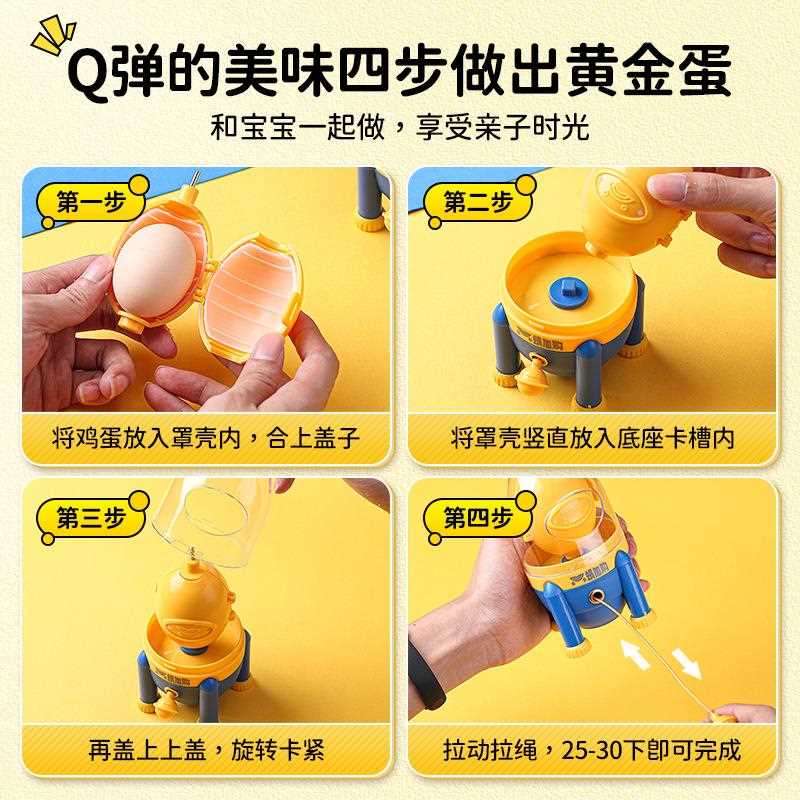 Q弹的美味四步做出黄金蛋

和宝宝一起做，享受亲子时光

第一步

将鸡蛋放入罩壳内，合上盖子

第二步

将罩壳竖直放入底座卡槽内

第三步

再盖上上盖，旋转卡紧

第四步

拉动拉绳，25-30下即可完成