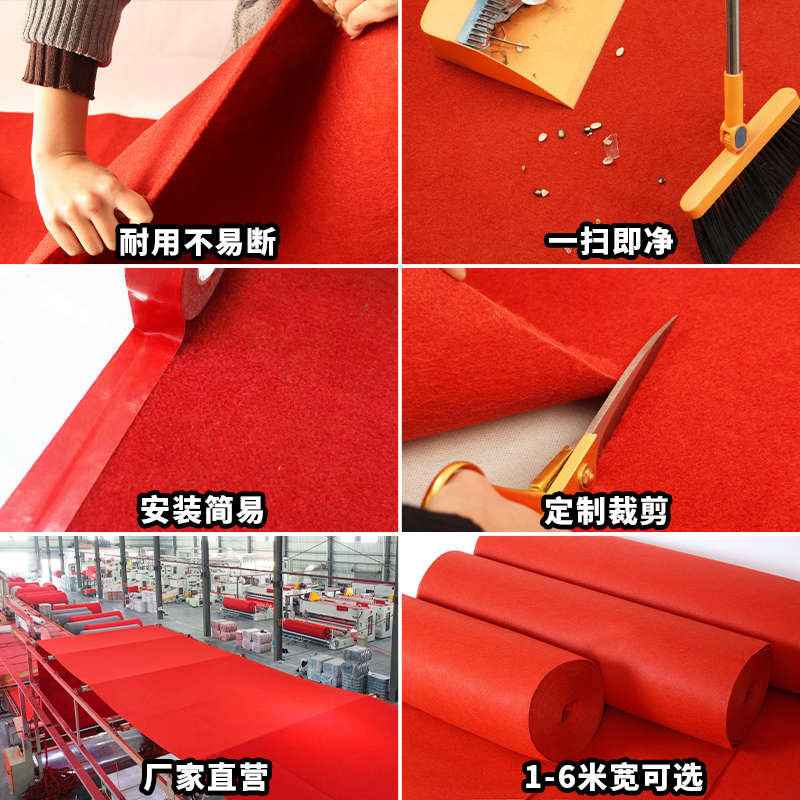 耐用不易断

一扫即净

安装简易

定制裁剪

厂家直营

1-6米宽可选