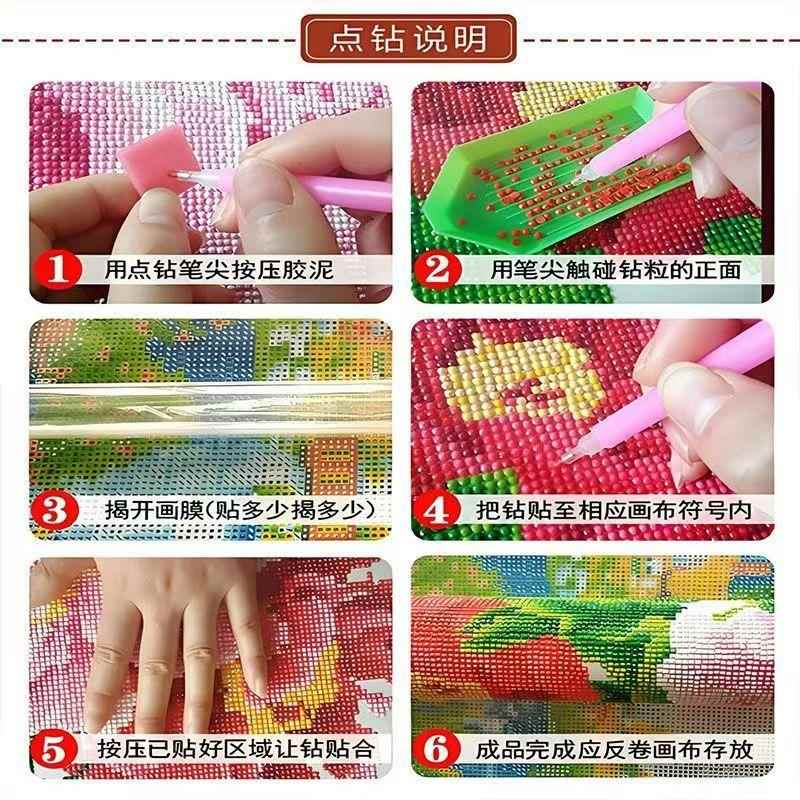 点钻说明

1 用点钻笔尖按压胶泥

2 用笔尖触碰钻粒的正面

3 揭开画膜(贴多少揭多少)

4 把钻贴至相应画布符号内

5 按压已贴好区域让钻贴合

6 成品完成应反卷画布存放