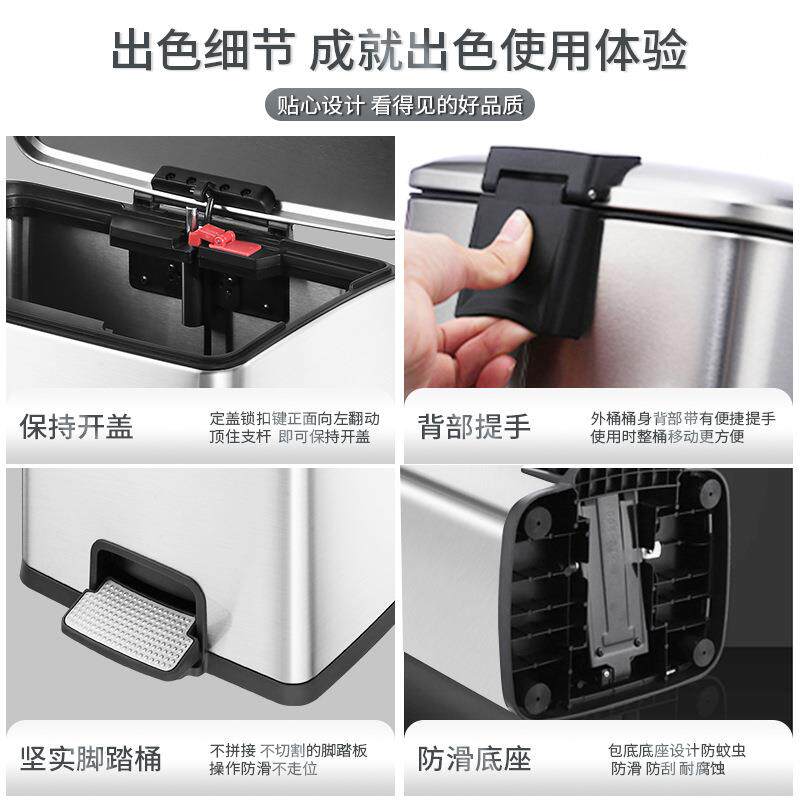 出色细节 成就出色使用体验

贴心设计 看得见的好品质

保持开盖

定盖锁扣键正面向左翻动 顶住支杆 即可保持开盖

背部提手

外桶桶身背部带有便捷提手 使用时整桶移动更方便

坚实脚踏桶

不拼接 不切割的脚踏板 操作防滑不走位

防滑底座

包底底座设计防蚊虫 防滑 防刮 耐腐蚀