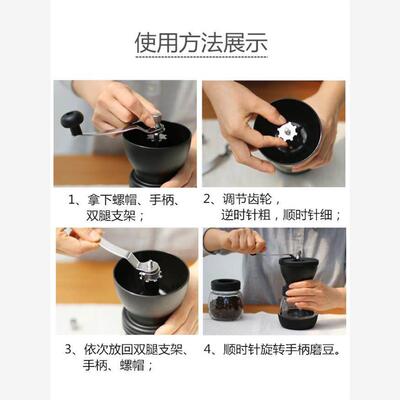 使用方法展示

1、拿下螺帽、手柄、双腿支架；

2、调节齿轮，逆时针粗，顺时针细；

3、依次放回双腿支架、手柄、螺帽；

4、顺时针旋转手柄磨豆。