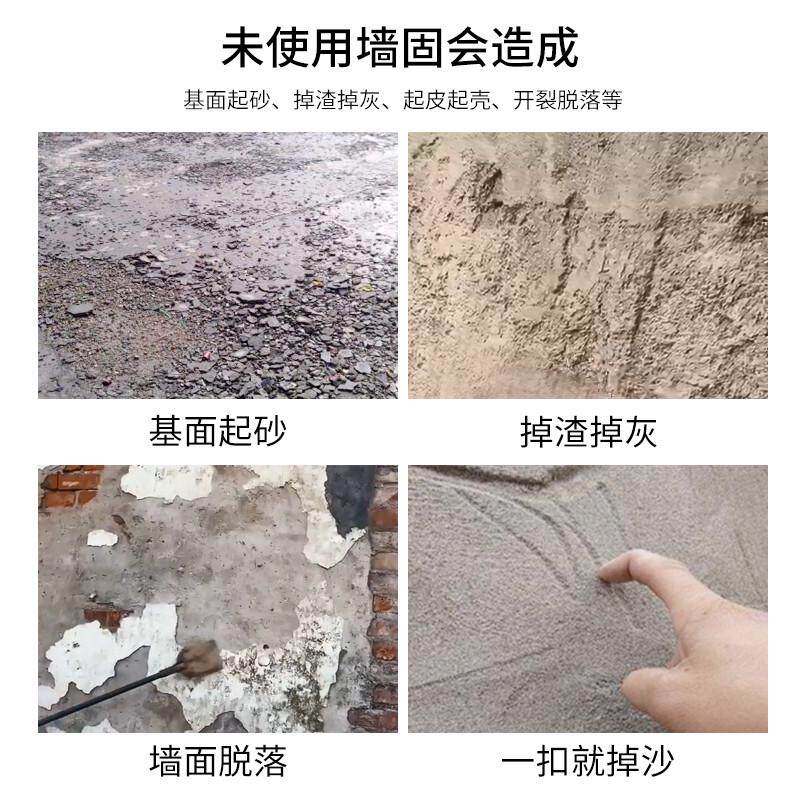 未使用墙固会造成

基面起砂、掉渣掉灰、起皮起壳、开裂脱落等

基面起砂

掉渣掉灰

墙面脱落

一扣就掉沙