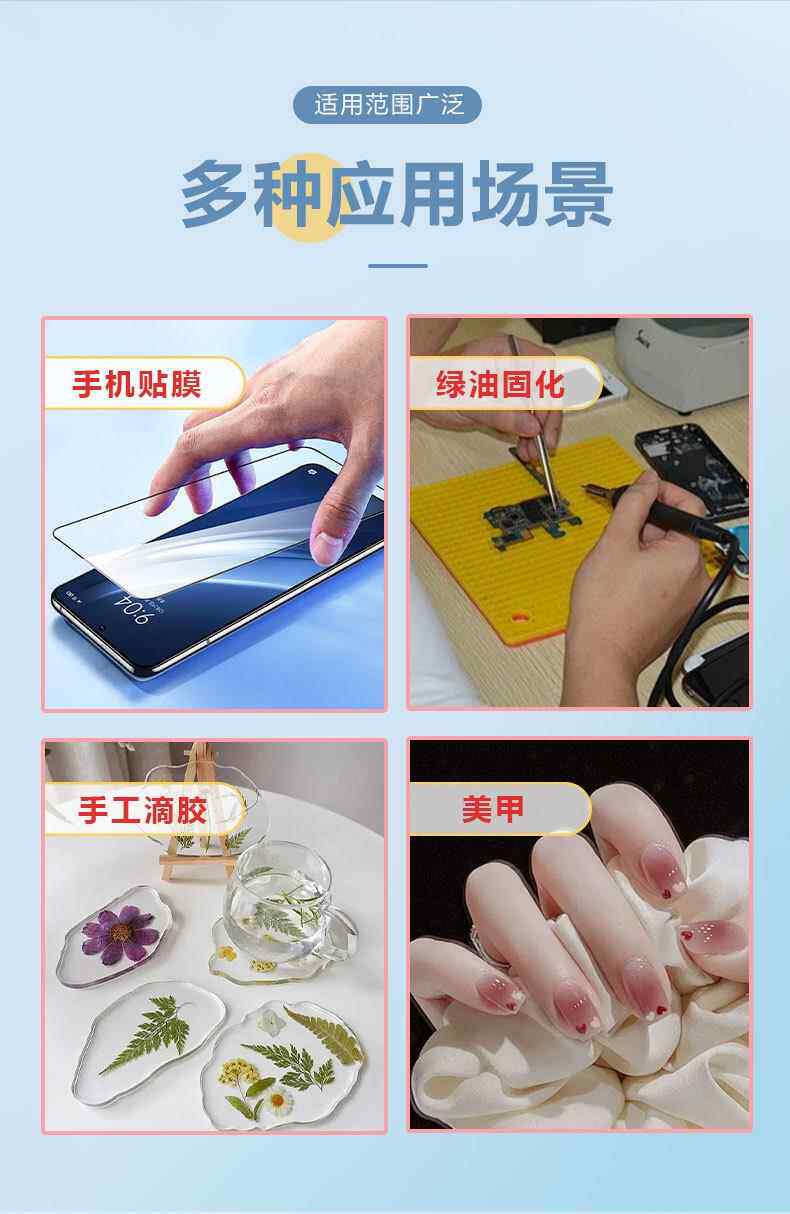 适用范围广泛

多种应用场景

手机贴膜

9:04

绿油固化

手工滴胶

美甲