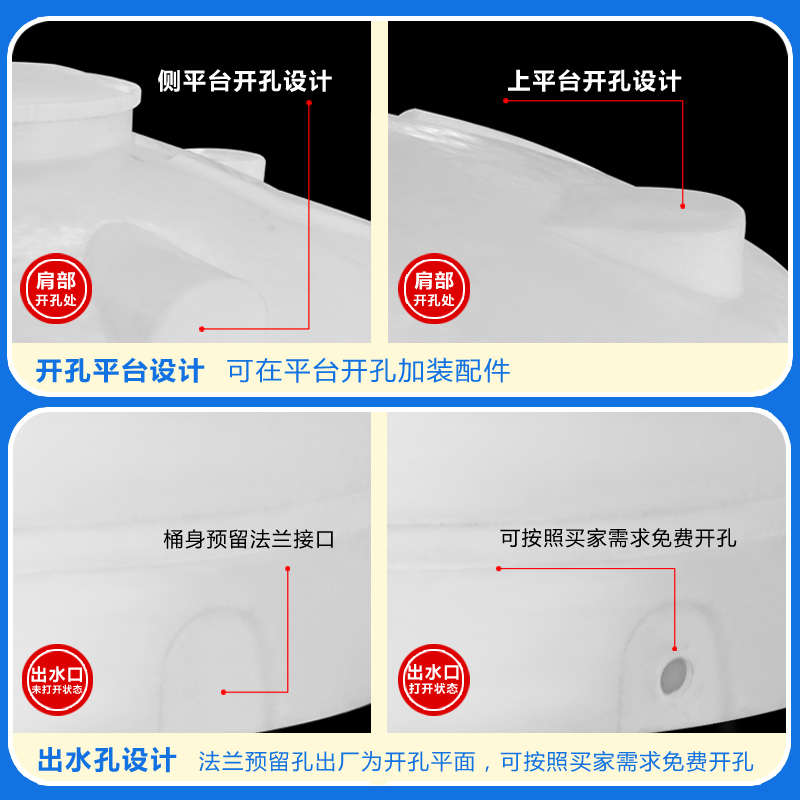 侧平台开孔设计

肩部
开孔处

上平台开孔设计

肩部
开孔处

开孔平台设计 可在平台开孔加装配件

桶身预留法兰接口

出水口
未打开状态

可按照买家需求免费开孔

出水口
打开状态

出水孔设计 法兰预留孔出厂为开孔平面，可按照买家需求免费开孔