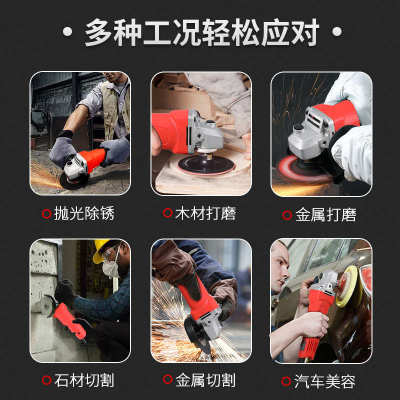 · 多种工况轻松应对 ·

抛光除锈

木材打磨

金属打磨

石材切割

金属切割

汽车美容