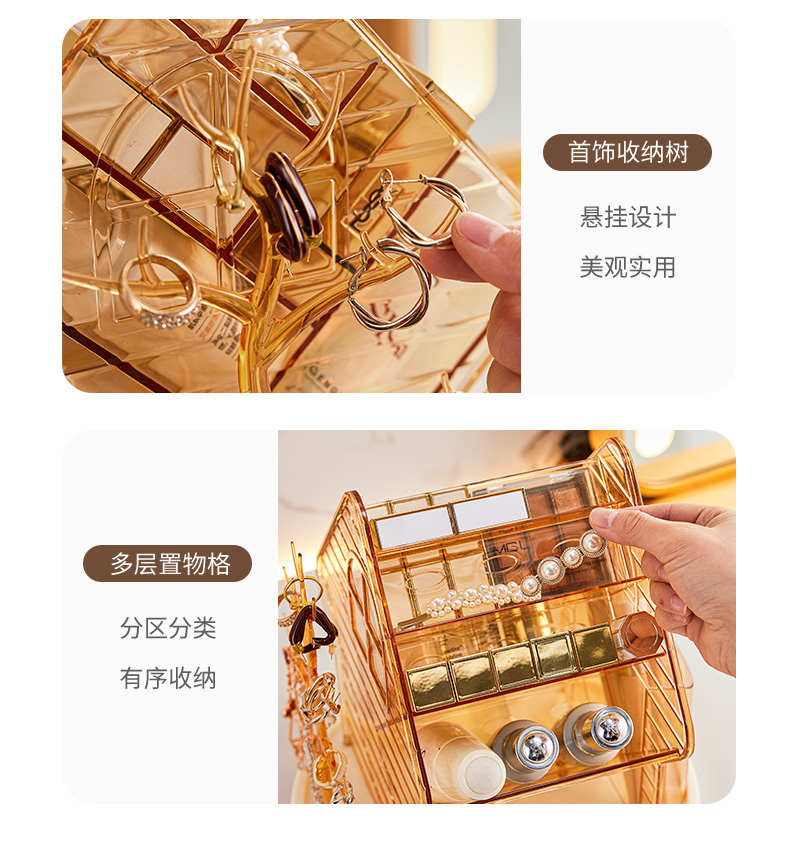 首饰收纳树

悬挂设计

美观实用

多层置物格

分区分类

有序收纳