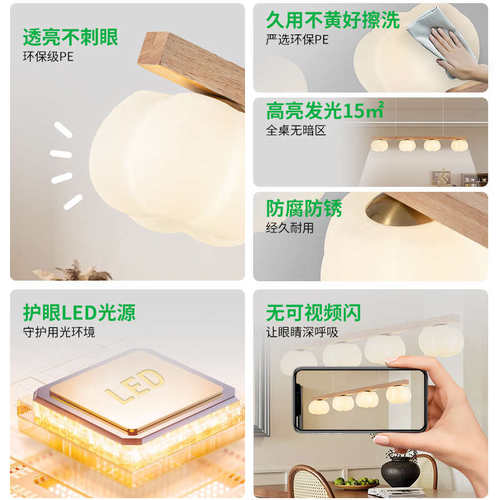 透亮不刺眼
环保级PE

久用不黄好擦洗
严选环保PE

高亮发光15㎡
全桌无暗区

防腐防锈
经久耐用

护眼LED光源
守护用光环境

LED

无可视频闪
让眼睛深呼吸