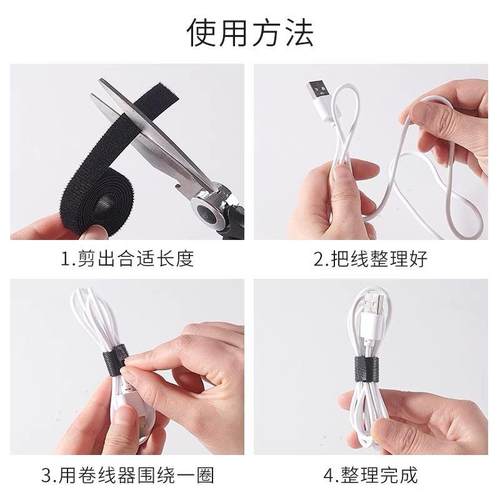 使用方法

1.剪出合适长度

2.把线整理好

3.用卷线器围绕一圈

4.整理完成