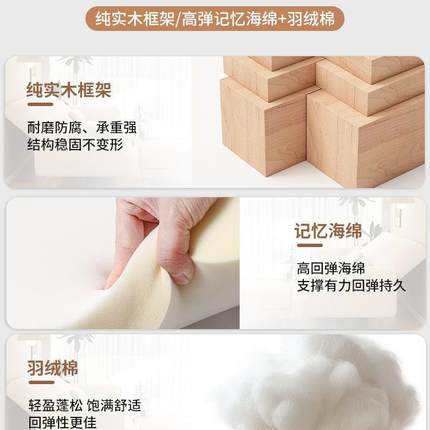 纯实木框架/高弹记忆海绵+羽绒棉

纯实木框架

耐磨防腐、承重强
结构稳固不变形

记忆海绵

高回弹海绵
支撑有力回弹持久

羽绒棉

轻盈蓬松 饱满舒适
回弹性更佳