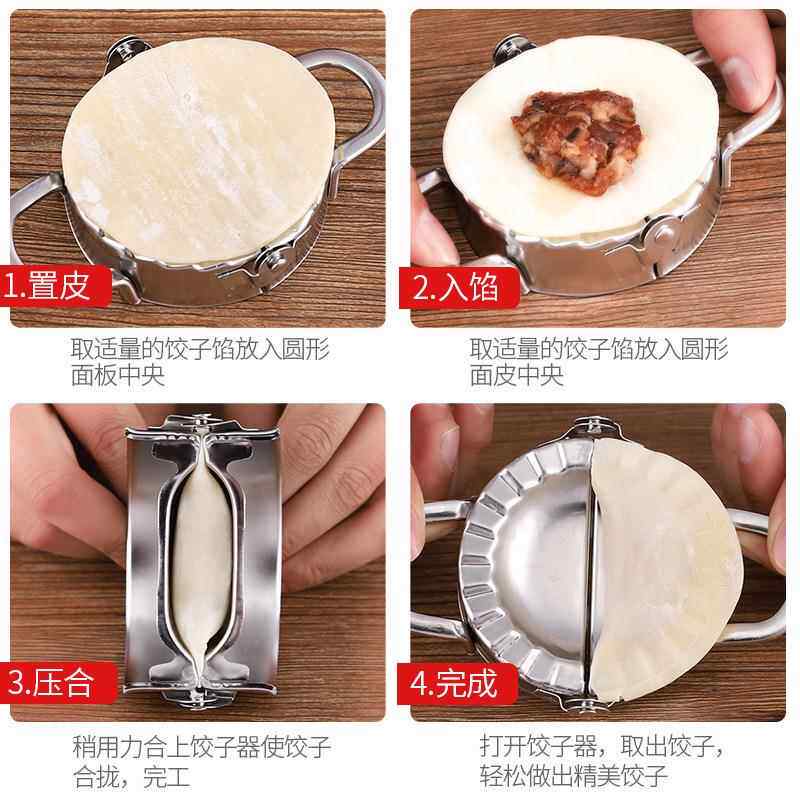 1.置皮

取适量的饺子馅放入圆形面板中央

2.入馅

取适量的饺子馅放入圆形面皮中央

3.压合

稍用力合上饺子器使饺子合拢，完工

4.完成

打开饺子器，取出饺子，轻松做出精美饺子