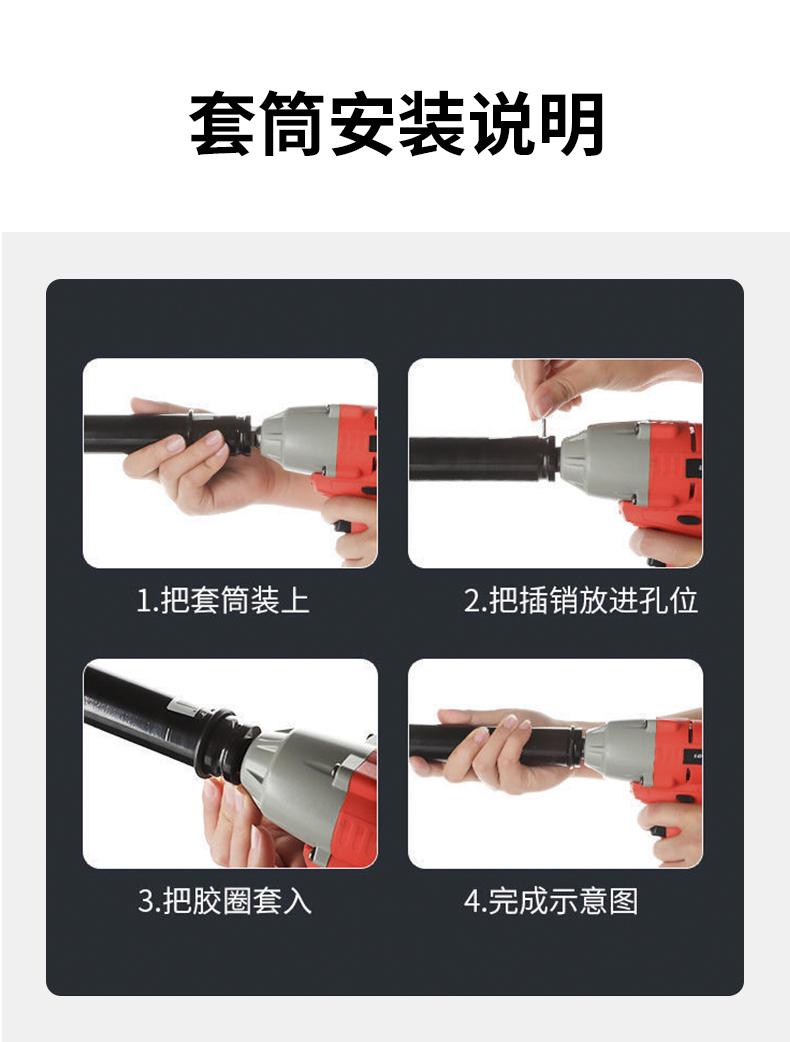 套筒安装说明

1.把套筒装上

2.把插销放进孔位

3.把胶圈套入

4.完成示意图