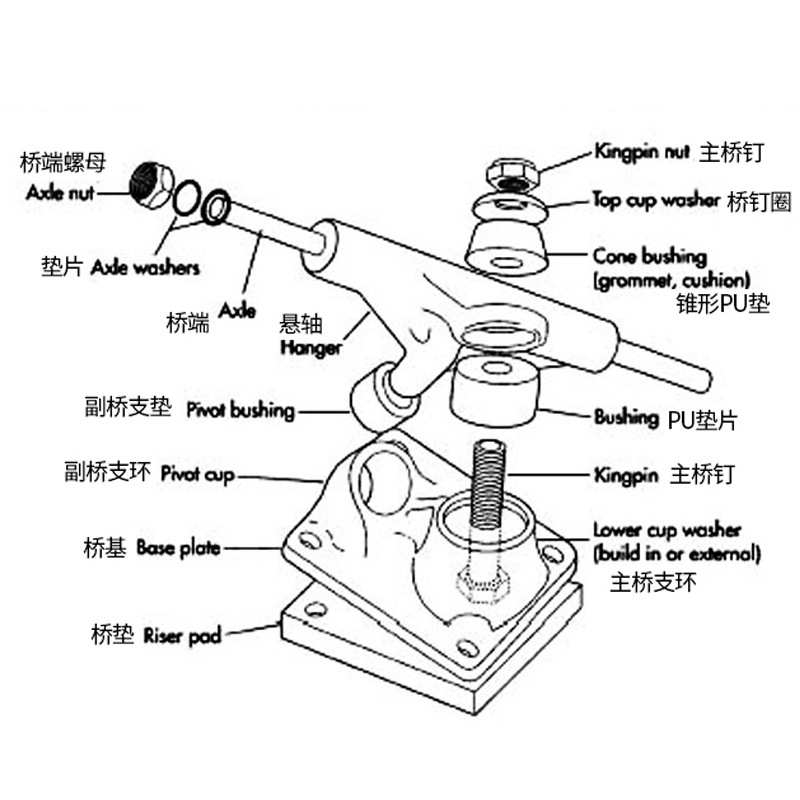 桥端螺母
Axle nut

垫片 Axle washers

桥端

Axle

悬轴
Hanger

副桥支垫 Pivot bushing

副桥支环 Pivot cup

桥基 Base plate

桥垫 Riser pad

Kingpin nut 主桥钉

Top cup washer 桥钉圈

Cone bushing
(grommet, cushion)
锥形PU垫

Bushing PU垫片

Kingpin 主桥钉

Lower cup washer
(build in or external)
主桥支环