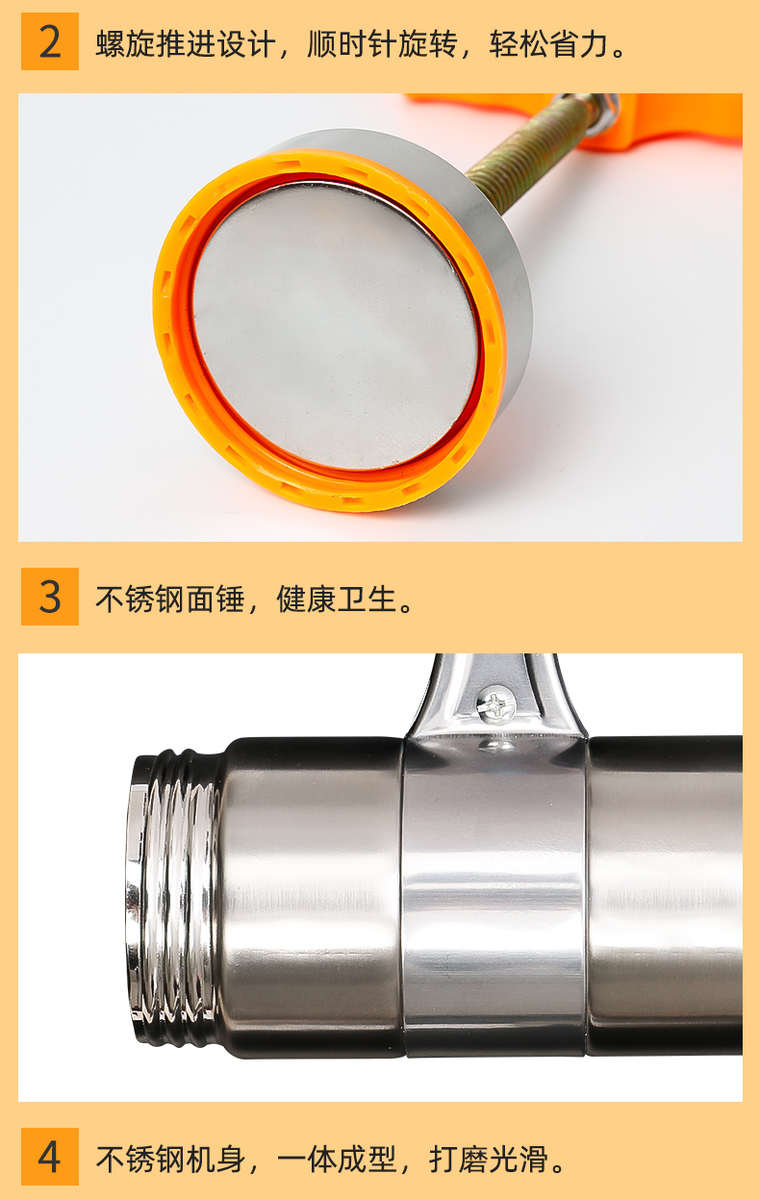 2 螺旋推进设计，顺时针旋转，轻松省力。

3 不锈钢面锤，健康卫生。

4 不锈钢机身，一体成型，打磨光滑。