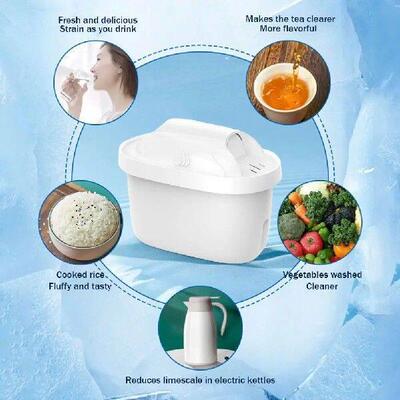 Fresh and delicious
Strain as you drink

Makes the tea clearer
More flavorful

Cooked rice
Fluffy and tasty

Vegetables washed
Cleaner

Reduces limescale in electric kettles