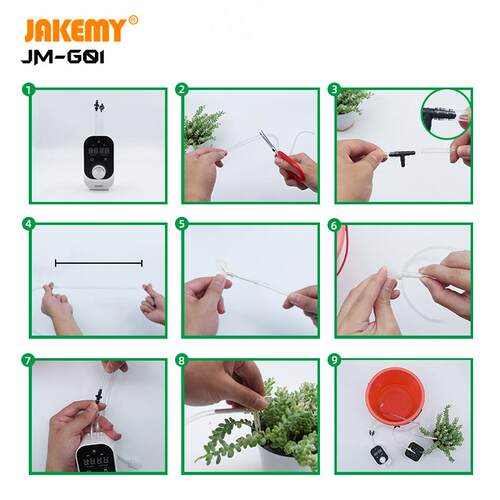 JAKEMY®
JM-G01

1

2

3

4

5

6

7

8

9