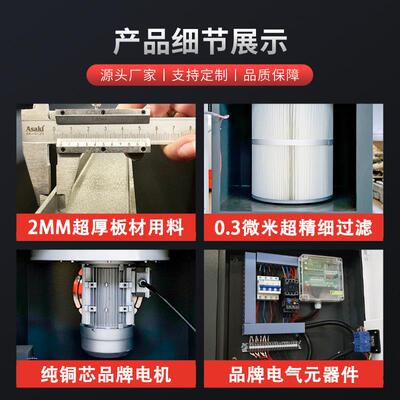 产品细节展示

源头厂家 | 支持定制 | 品质保障

Asaki

2MM超厚板材用料

0.3微米超精细过滤

纯铜芯品牌电机

品牌电气元器件