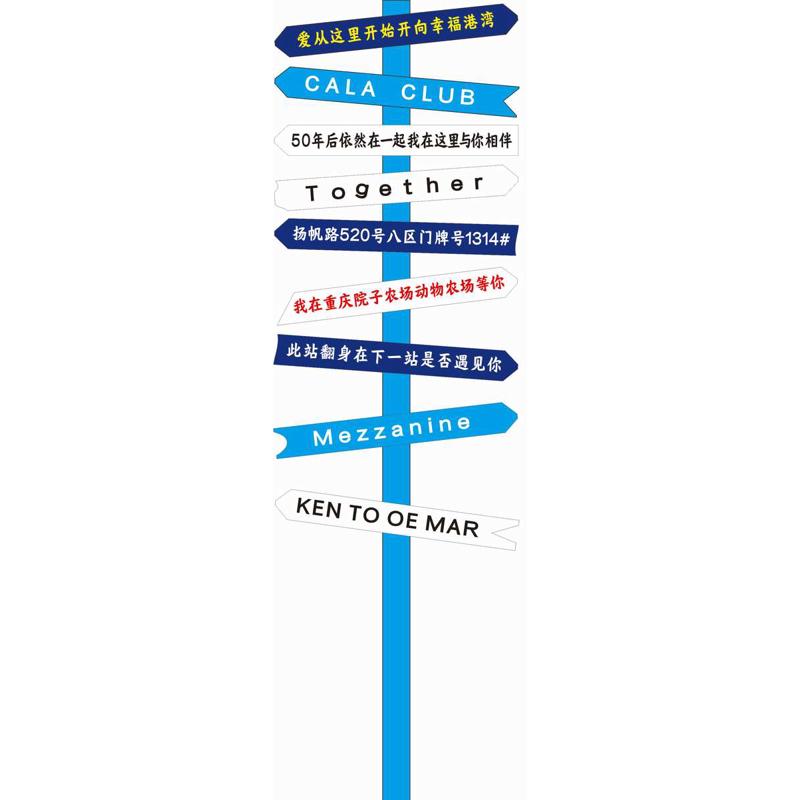 爱从这里开始开向幸福港湾

CALA CLUB

50年后依然在一起我在这里与你相伴

Together

扬帆路520号八区门牌号1314#

我在重庆院子农场动物农场等你

此站翻身在下一站是否遇见你

Mezzanine

KEN TO OE MAR