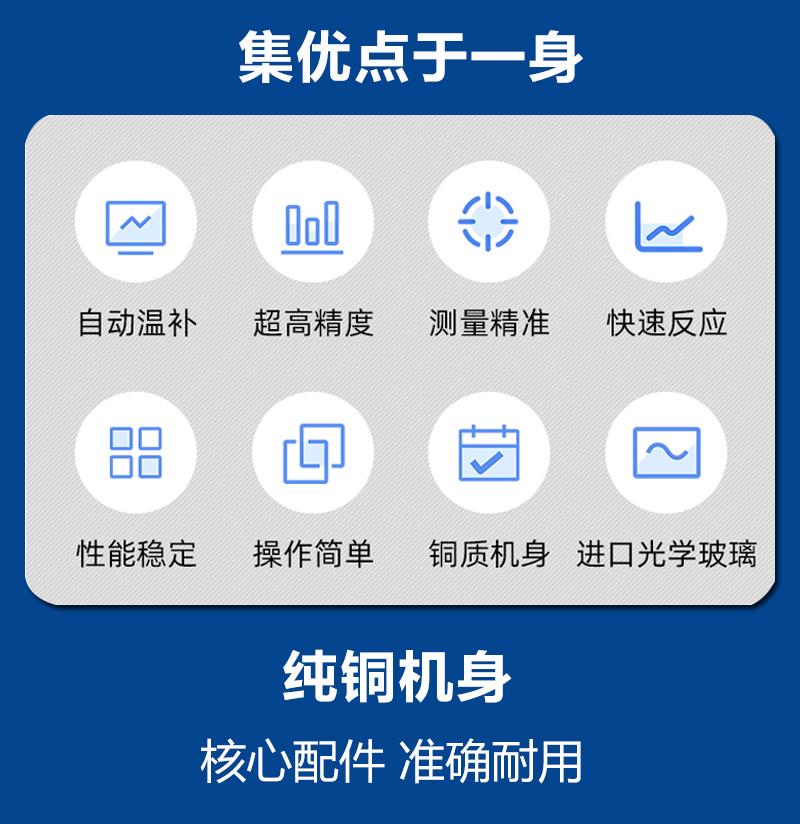 集优点于一身

自动温补

超高精度

测量精准

快速反应

性能稳定

操作简单

铜质机身

进口光学玻璃

纯铜机身

核心配件 准确耐用