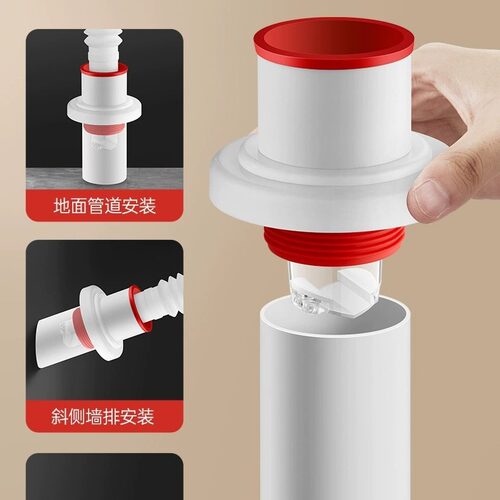 地面管道安装

斜侧墙排安装