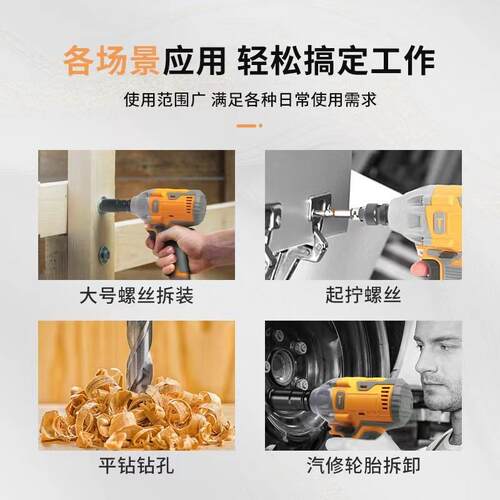 各场景应用 轻松搞定工作

使用范围广 满足各种日常使用需求

大号螺丝拆装

起拧螺丝

平钻钻孔

汽修轮胎拆卸