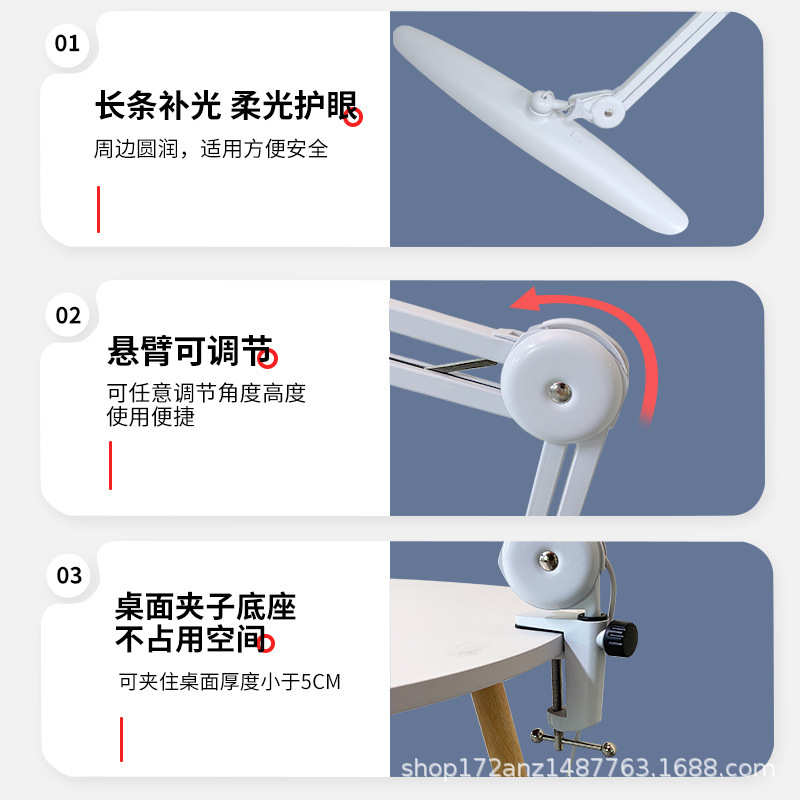 01

长条补光 柔光护眼

周边圆润，适用方便安全

02

悬臂可调节

可任意调节角度高度
使用便捷

03

桌面夹子底座
不占用空间

可夹住桌面厚度小于5CM

shop172anz1487763.1688.com