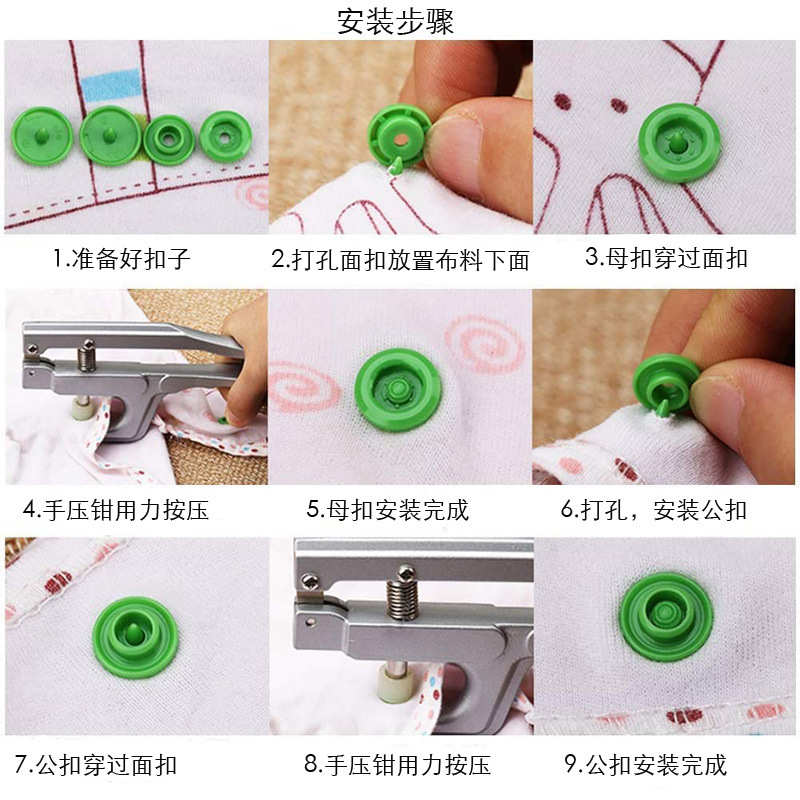 安装步骤

1.准备好扣子

2.打孔面扣放置布料下面

3.母扣穿过面扣

4.手压钳用力按压

5.母扣安装完成

6.打孔，安装公扣

7.公扣穿过面扣

8.手压钳用力按压

9.公扣安装完成