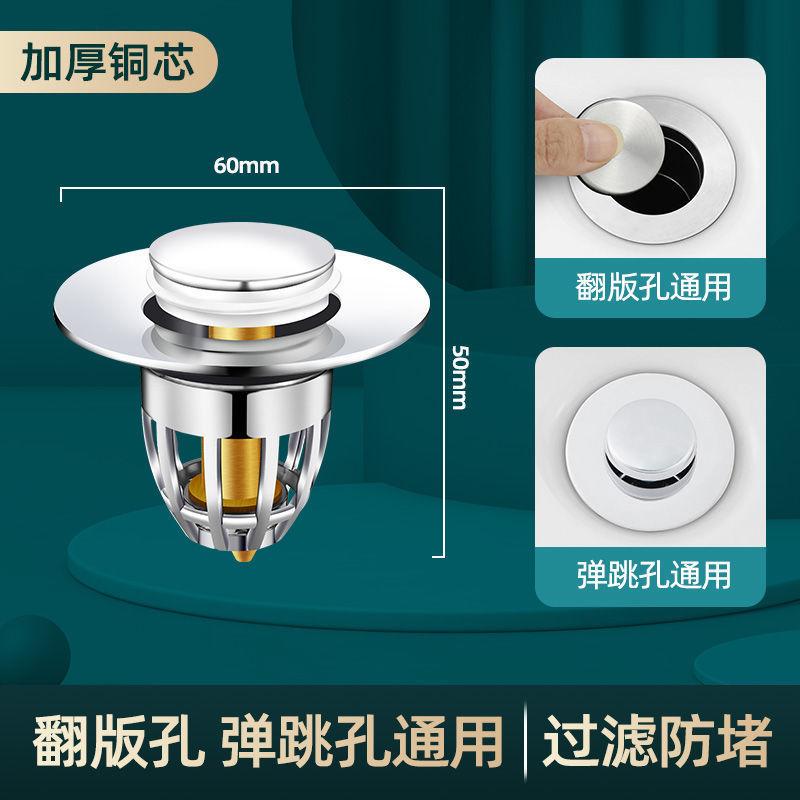 加厚铜芯

60mm

50mm

翻版孔通用

弹跳孔通用

翻版孔 弹跳孔通用 | 过滤防堵