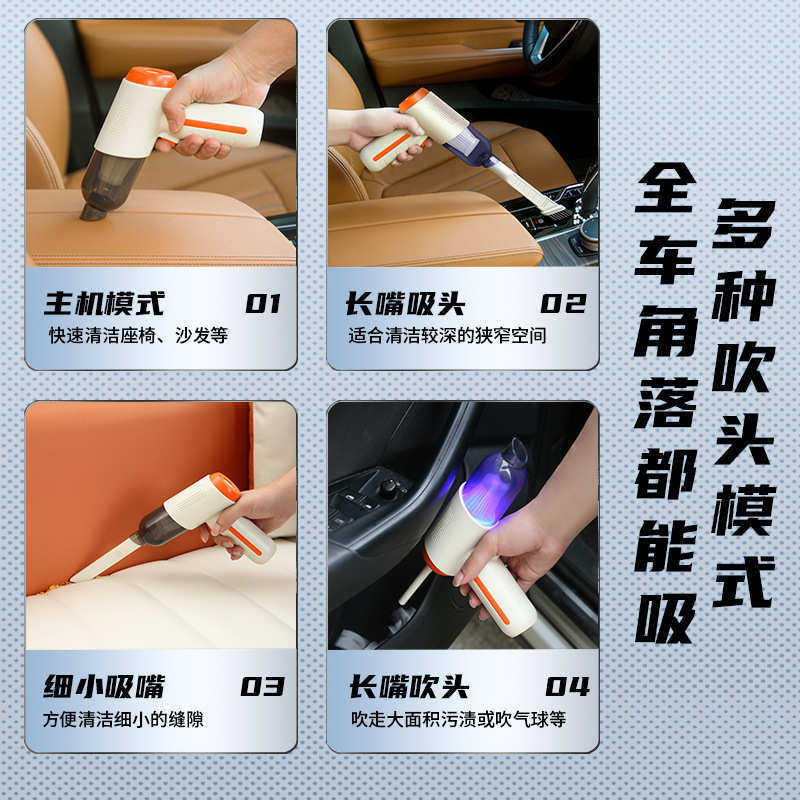 主机模式 01
快速清洁座椅、沙发等

长嘴吸头 02
适合清洁较深的狭窄空间

细小吸嘴 03
方便清洁细小的缝隙

长嘴吹头 04
吹走大面积污渍或吹气球等

多种吹头模式

全车角落都能吸